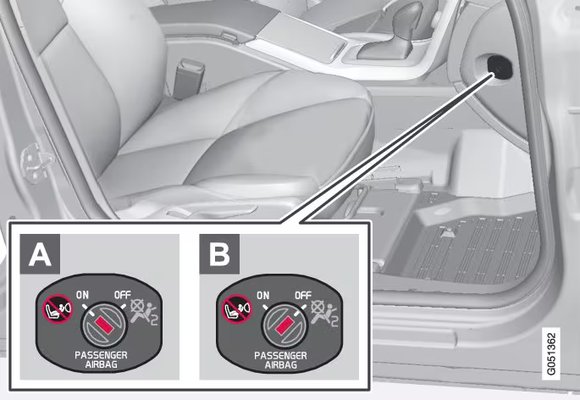 A

ON OFF

2

PASSENGER AIRBAG

B

ON OFF

2

PASSENGER AIRBAG

G051362