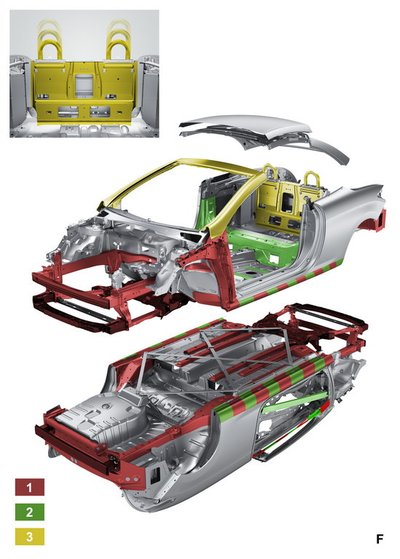 1
2
3
F