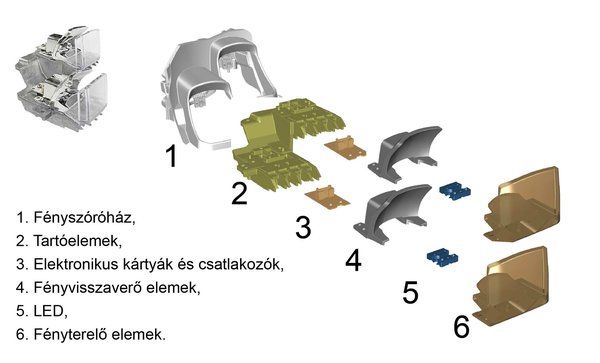 1

2

3

4

5

6

1. Fényszóróház,
2. Tartóelemek,
3. Elektronikus kártyák és csatlakozók,
4. Fényvisszaverő elemek,
5. LED,
6. Fényterelő elemek.