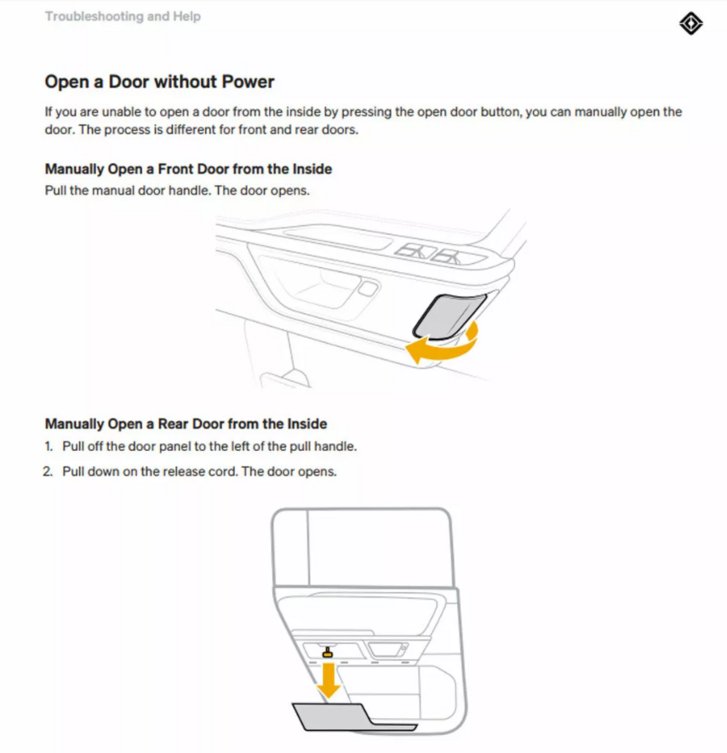 Troubleshooting and Help

Open a Door without Power

If you are unable to open a door from the inside by pressing the open door button, you can manually open the door. The process is different for front and rear doors.

Manually Open a Front Door from the Inside

Pull the manual door handle. The door opens.

Manually Open a Rear Door from the Inside

1. Pull off the door panel to the left of the pull handle.
2. Pull down on the release cord. The door opens.