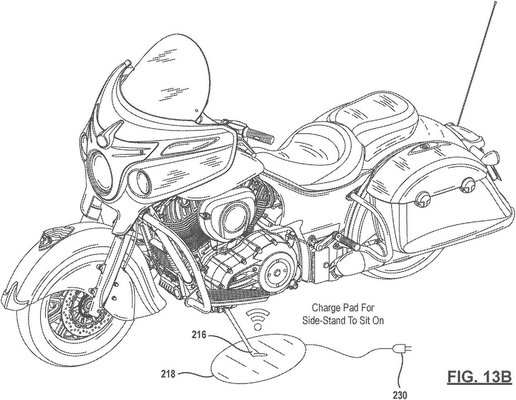 Charge Pad For Side-Stand To Sit On

216

218

230

FIG. 13B