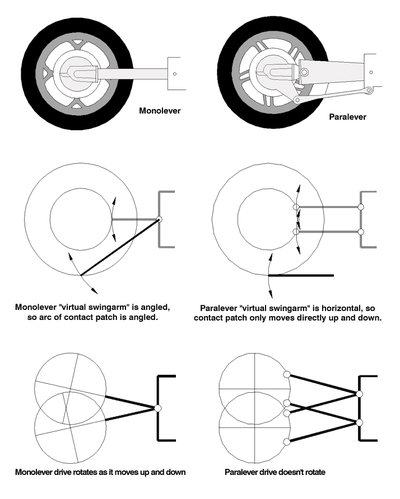 Monolever

Paralever

Monolever "virtual swingarm" is angled, so arc of contact patch is angled.

Paralever "virtual swingarm" is horizontal, so contact patch only moves directly up and down.

Monolever drive rotates as it moves up and down

Paralever drive doesn't rotate