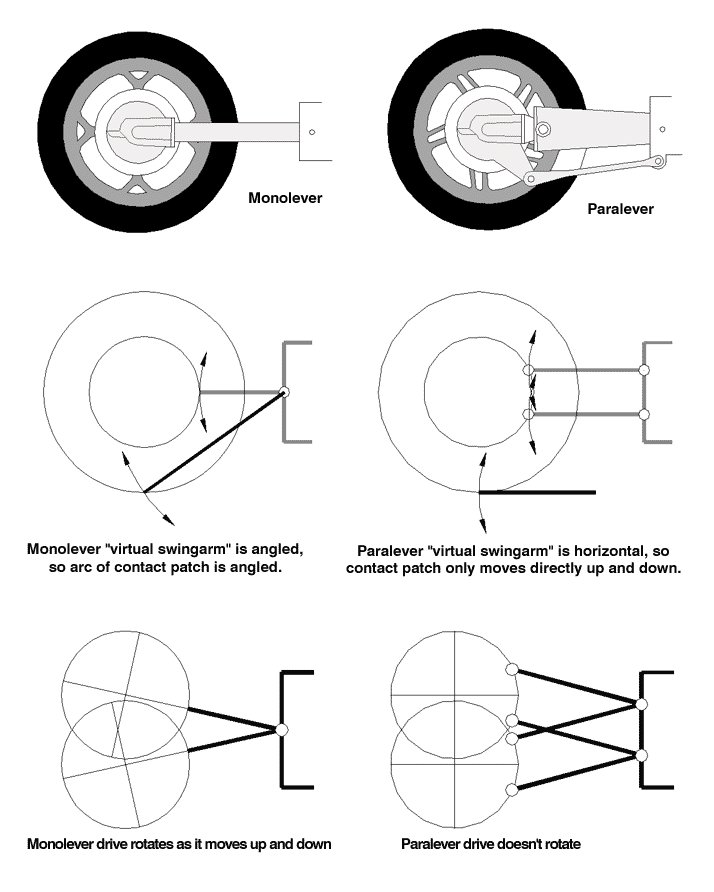 Monolever

Paralever

Monolever "virtual swingarm" is angled, so arc of contact patch is angled.

Paralever "virtual swingarm" is horizontal, so contact patch only moves directly up and down.

Monolever drive rotates as it moves up and down

Paralever drive doesn't rotate