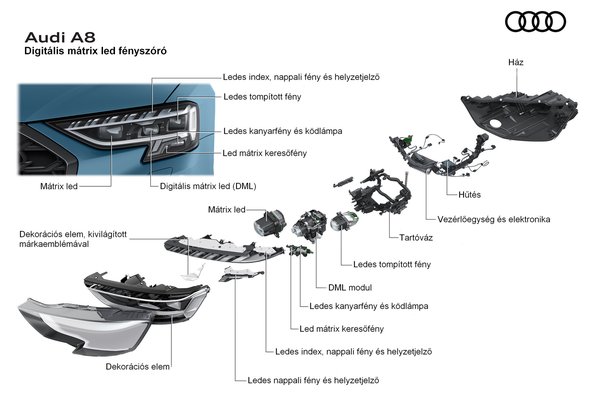 Audi A8
Digitális mátrix led fényszóró

Ledes index, nappali fény és helyzetjelző
Ledes tompított fény
Ledes kanyarfény és ködlámpa
Led mátrix keresőfény
Mátrix led
Digitális mátrix led (DML)

Ház
Hűtés
Vezérlőegység és elektronika
Tartóváz
Mátrix led
Dekorációs elem, kivilágított márkaemblémával
Ledes tompított fény
DML modul
Ledes kanyarfény és ködlámpa
Led mátrix keresőfény
Ledes index, nappali fény és helyzetjelző
Dekorációs elem
Ledes nappali fény és helyzetjelző