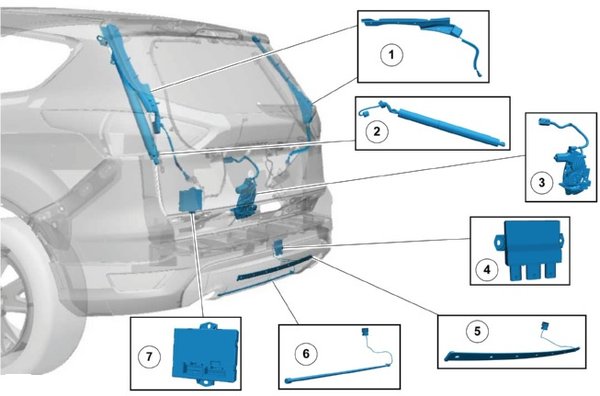 1

2

3

4

5

6

7