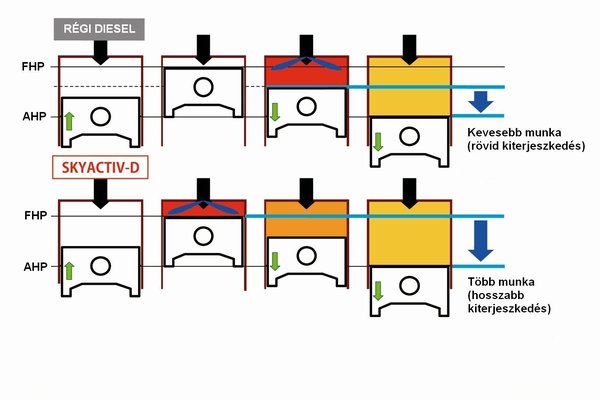 RÉGI DIESEL

FHP

AHP

Kevesebb munka (rövid kiterjeszkedés)

SKYACTIV-D

FHP

AHP

Több munka (hosszabb kiterjeszkedés)