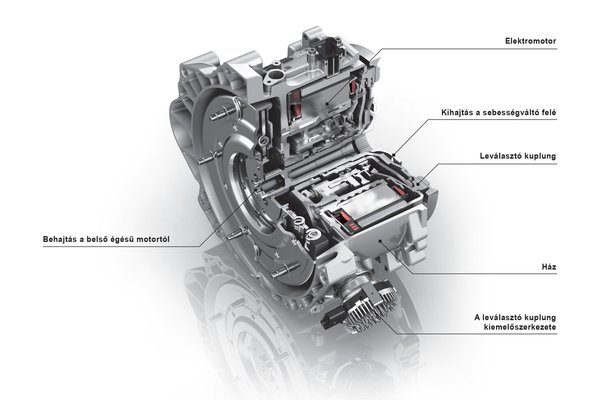 Elektromotor

Kihajtás a sebességváltó felé

Leválasztó kuplung

Behajtás a belső égésű motortól

Ház

A leválasztó kuplung kiemelőszerkezete