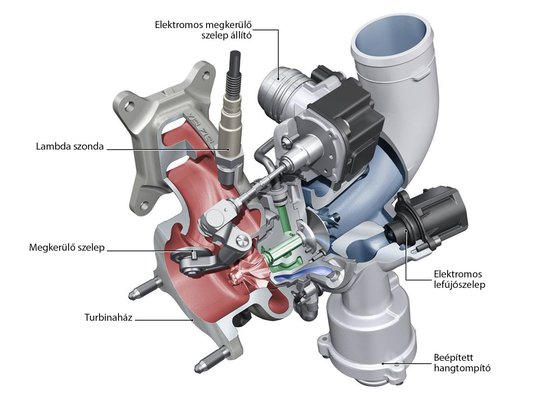 Elektromos megkerülő szelep állító

Lambda szonda

Megkerülő szelep

Turbinaház

Elektromos lefújószelep

Beépített hangtompító