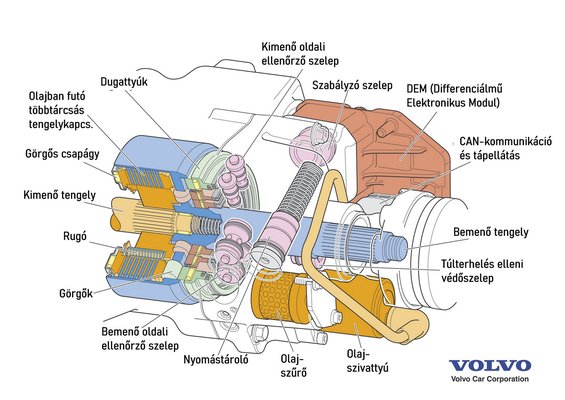 Kimenő oldali ellenőrző szelep

Dugattyúk

Szabályzó szelep

DEM (Differenciálmű Elektronikus Modul)

Olajban futó többtárcsás tengelykapcs.

CAN-kommunikáció és tápellátás

Görgős csapágy

Kimenő tengely

Bemenő tengely

Rugó

Túlterhelés elleni védőszelep

Görgők

Bemenő oldali ellenőrző szelep

Nyomástároló

Olaj-szűrő

Olaj-szivattyú

VOLVO
Volvo Car Corporation