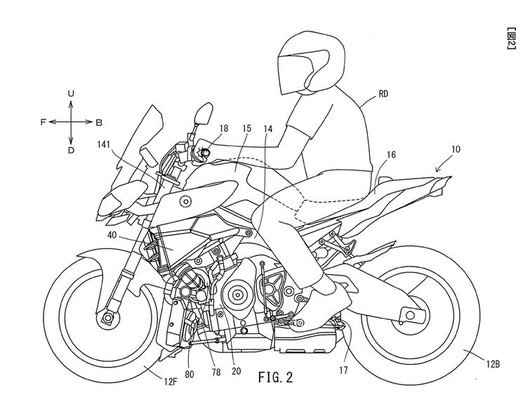 【図2】

U
F
B
D

RD
18
15
14
141
16
10
40
80
78
20
17
12F
12B

FIG. 2