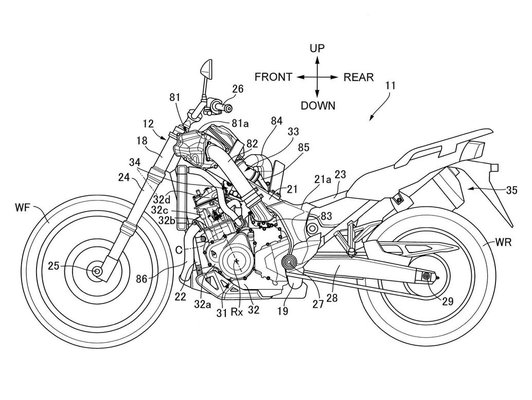 UP
FRONT
REAR
DOWN
11
26
81
81a
12
84
33
18
82
85
34
24
21
21a
23
35
32d
32c
32b
WF
83
WR
C
25
86
22
32a
31
Rx
32
19
27
28
29