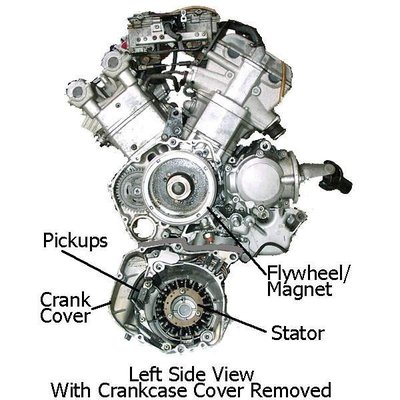 Pickups

Flywheel/
Magnet

Crank
Cover

Stator

Left Side View
With Crankcase Cover Removed