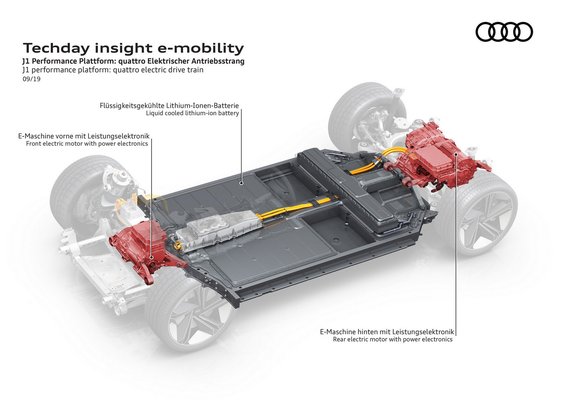 Techday insight e-mobility
J1 Performance Plattform: quattro Elektrischer Antriebsstrang
J1 performance platform: quattro electric drive train
09/19

Flüssigkeitsgekühlte Lithium-Ionen-Batterie
Liquid cooled lithium-ion battery

E-Maschine vorne mit Leistungselektronik
Front electric motor with power electronics

E-Maschine hinten mit Leistungselektronik
Rear electric motor with power electronics