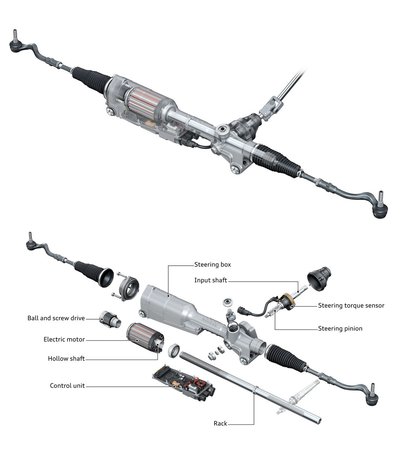 Steering box
Input shaft
Steering torque sensor
Steering pinion
Ball and screw drive
Electric motor
Hollow shaft
Control unit
Rack