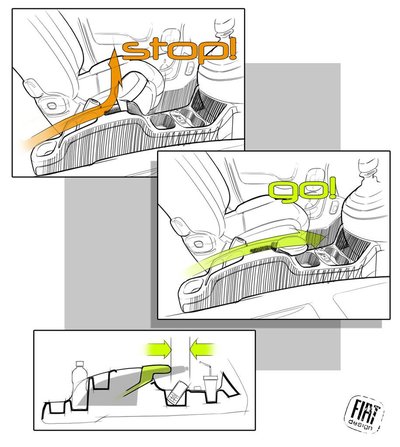 stop!

go!

FIAT
design