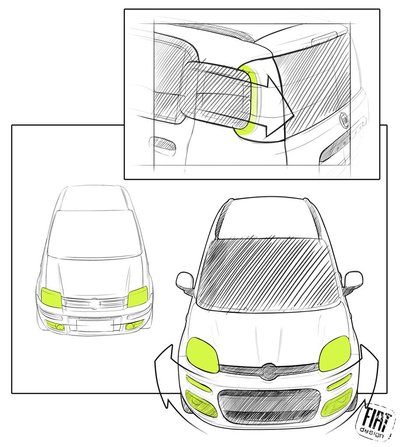 FIAT design