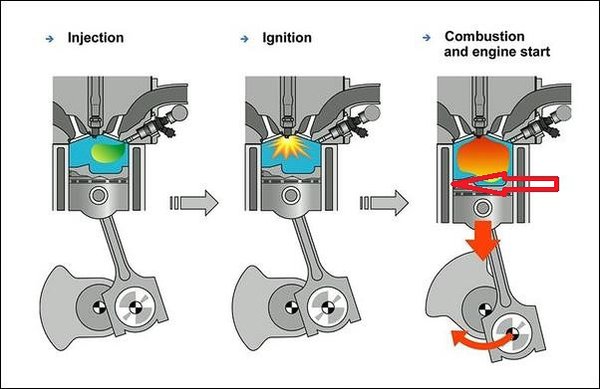 Injection

Ignition

Combustion and engine start