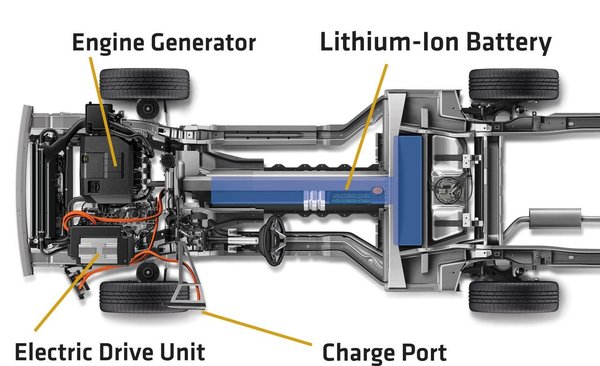 Engine Generator

Lithium-Ion Battery

Electric Drive Unit

Charge Port