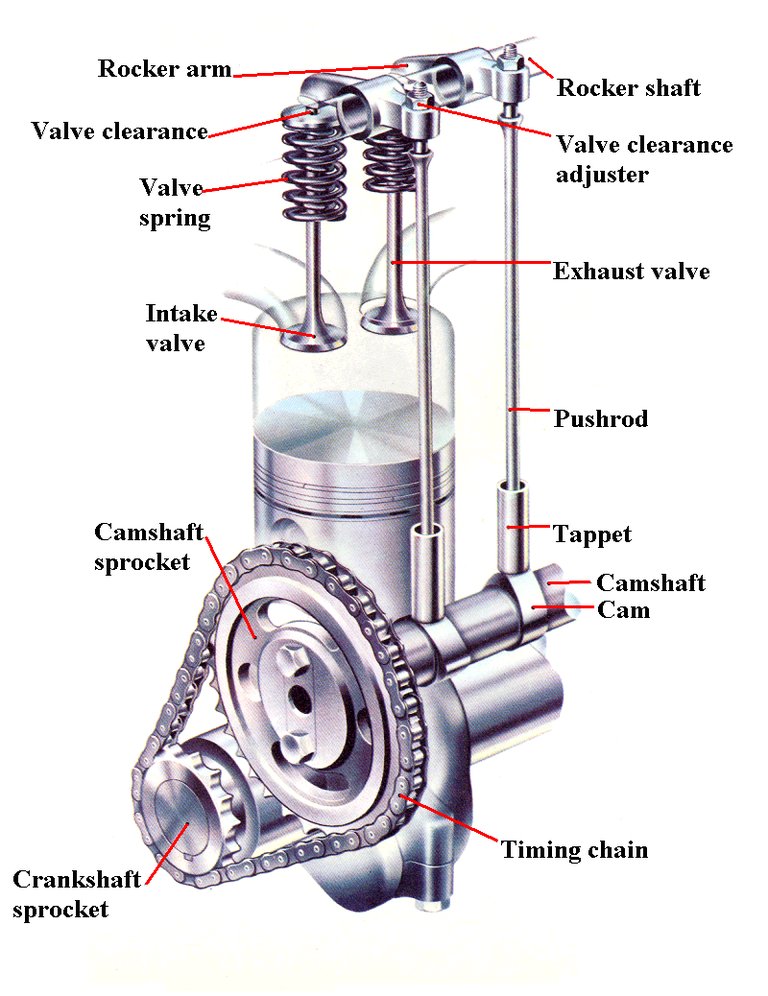 Rocker arm

Rocker shaft

Valve clearance

Valve clearance adjuster

Valve spring

Exhaust valve

Intake valve

Pushrod

Camshaft sprocket

Tappet

Camshaft

Cam

Timing chain

Crankshaft sprocket